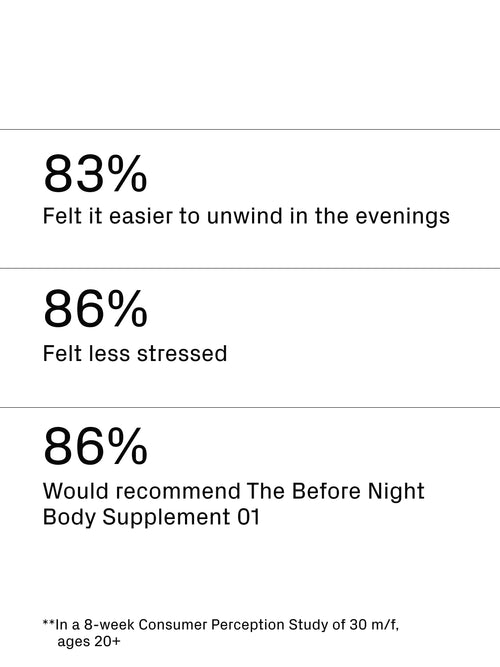 83%

Felt it easier to unwind in the evenings

86%

Felt less stressed

86%

Would recommend The Before Night Body Supplement 01

**In a 8-week Consumer Perception Study of 30 m/f, ages 20+